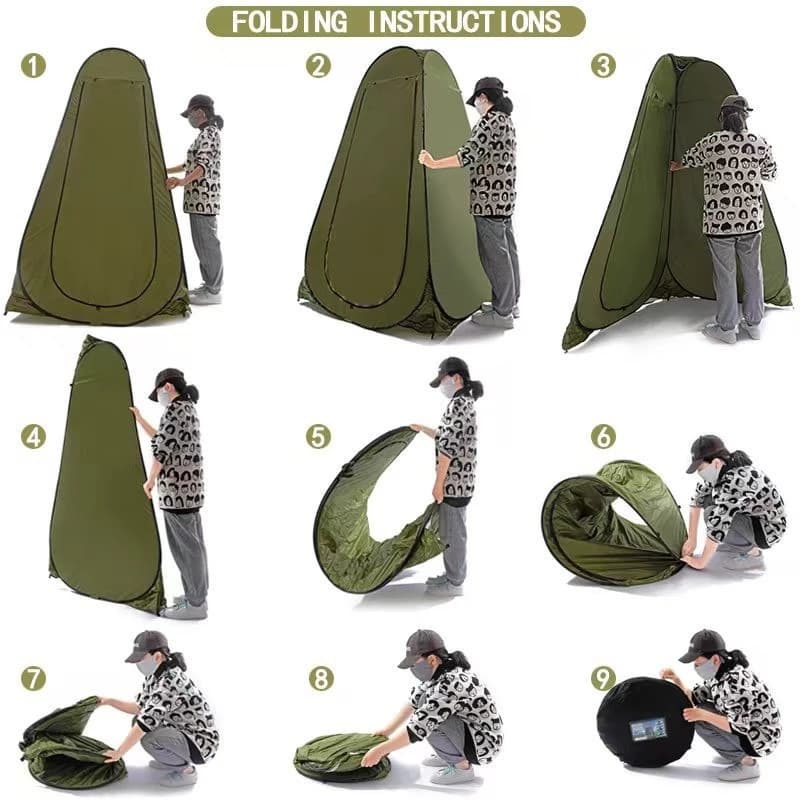 FOLDING INSTRUCTIONS

1

2

3

4

5

6

7

8

9