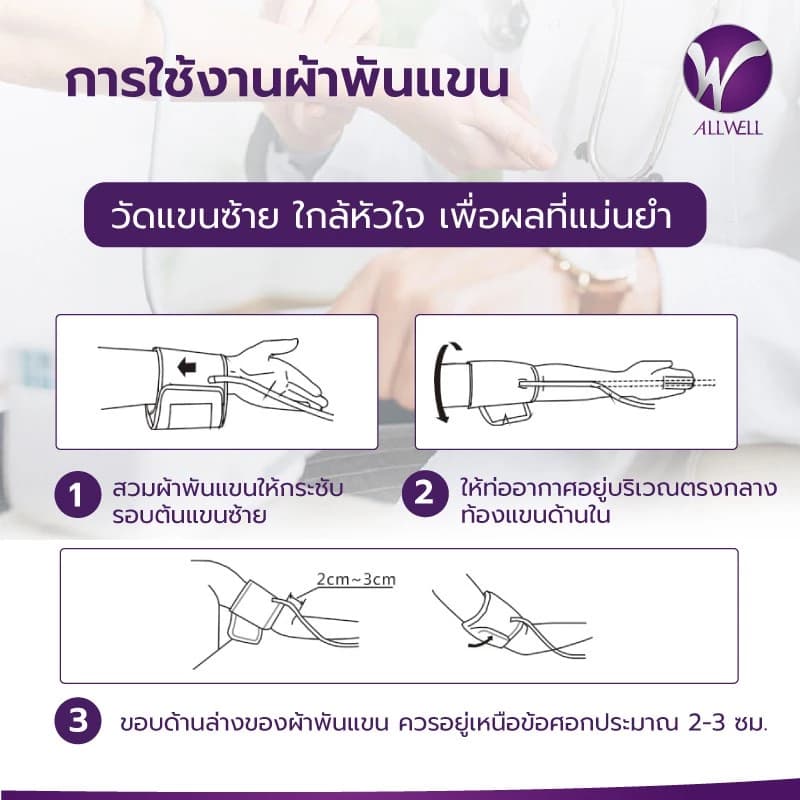 การใช้งานผ้าพันแขน

ALLWELL

วัดแขนซ้าย ใกล้หัวใจ เพื่อผลที่แม่นยำ

1 สวมผ้าพันแขนให้กระชับ รอบต้นแขนซ้าย

2 ให้ท่ออากาศอยู่บริเวณตรงกลาง ท้องแขนด้านใน

2cm~3cm

3 ขอบด้านล่างของผ้าพันแขน ควรอยู่เหนือข้อศอกประมาณ 2-3 ซม.